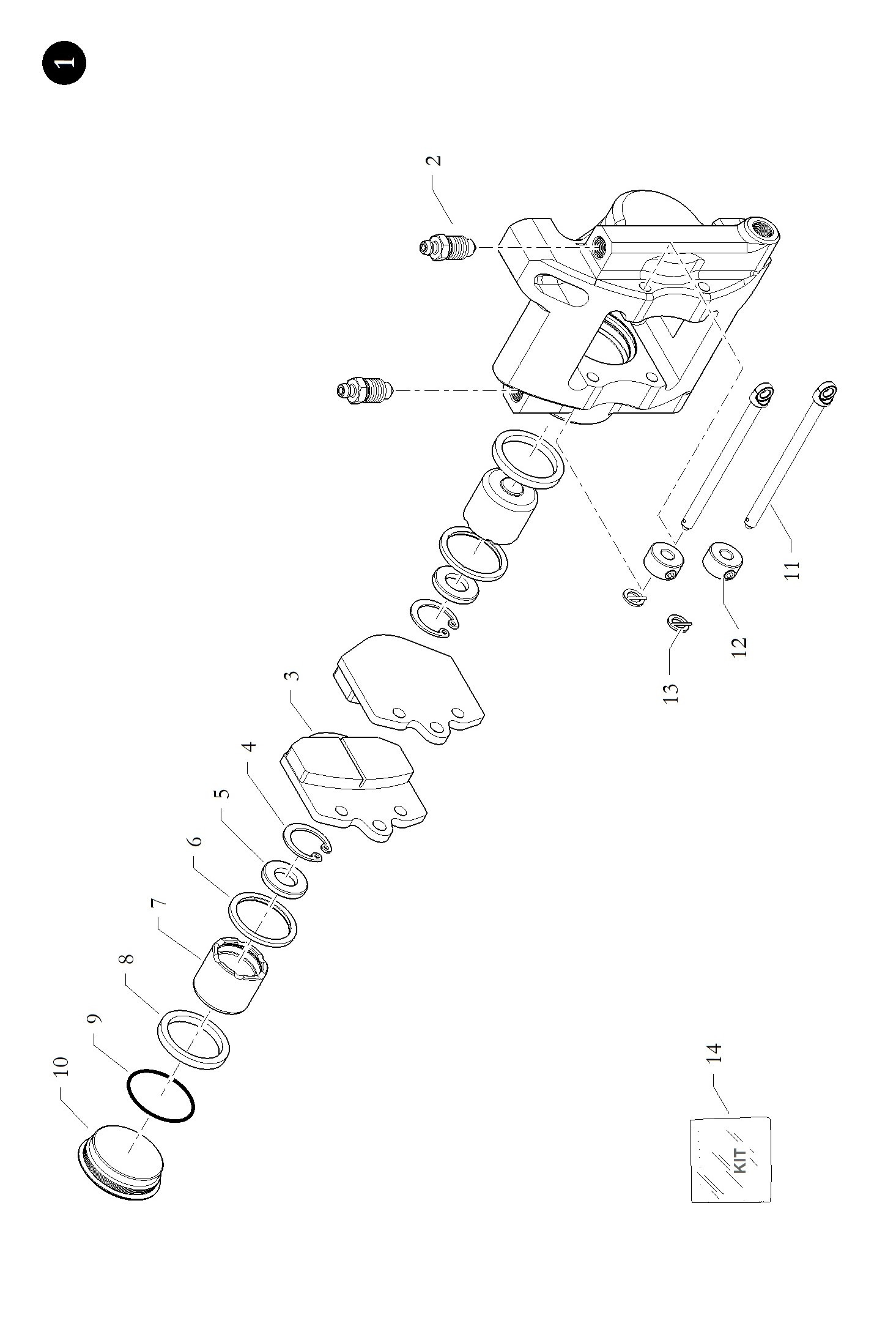 1

2

3

4

5

6

7

8

9

10

11

12

13

14

KIT